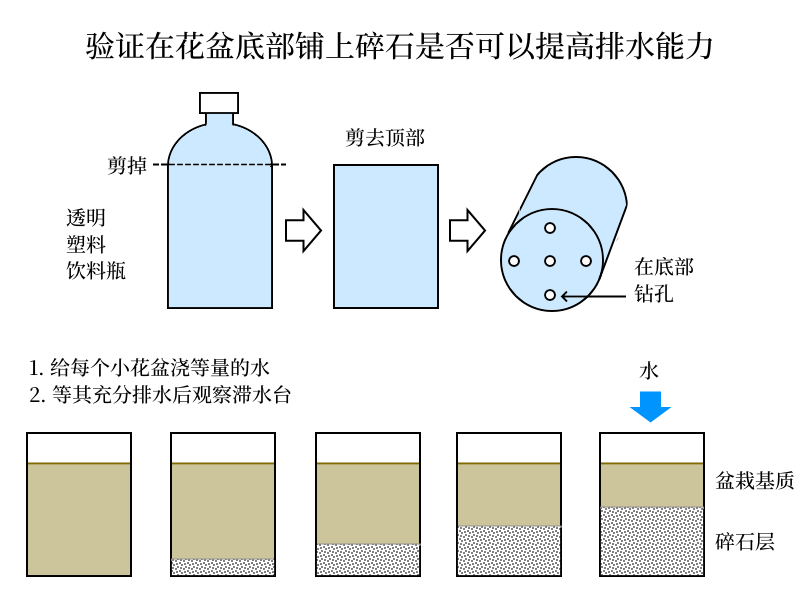 验证在花盆底部铺上碎石是否可以提高排水能力

剪掉

透明
塑料
饮料瓶

剪去顶部

在底部
钻孔

1. 给每个小花盆浇等量的水
2. 等其充分排水后观察滞水台

水

盆栽基质

碎石层